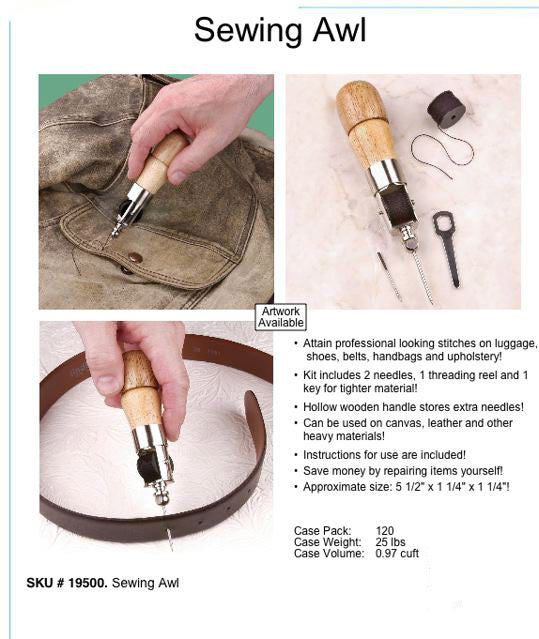 Sewing Awl

Artwork Available

• Attain professional looking stitches on luggage, shoes, belts, handbags and upholstery!
• Kit includes 2 needles, 1 threading reel and 1 key for tighter material!
• Hollow wooden handle stores extra needles!
• Can be used on canvas, leather and other heavy materials!
• Instructions for use are included!
• Save money by repairing items yourself!
• Approximate size: 5 1/2" x 1 1/4" x 1 1/4"!

Case Pack: 120
Case Weight: 25 lbs
Case Volume: 0.97 cuft

SKU # 19500. Sewing Awl